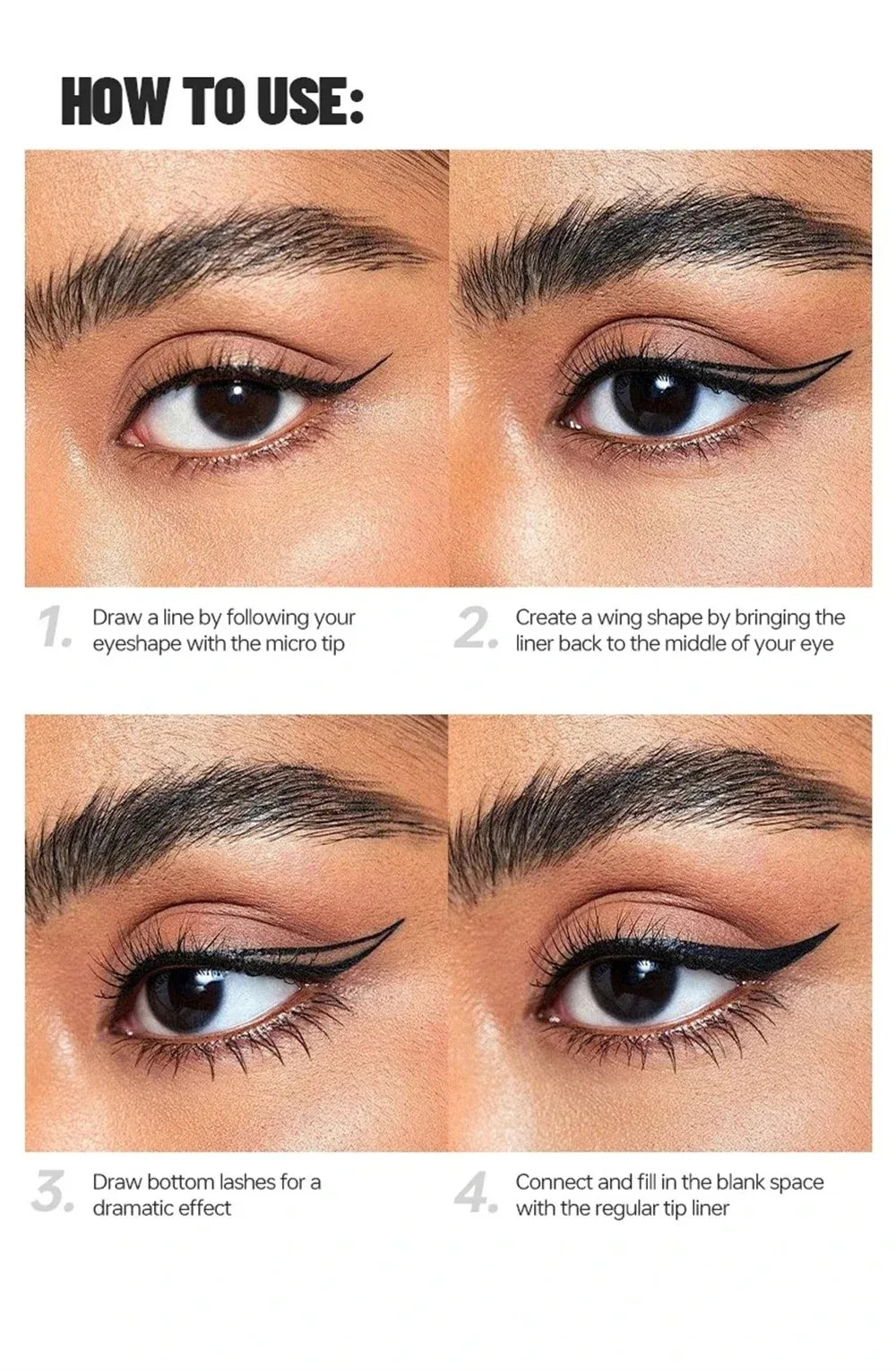 HOW TO USE:

1. Draw a line by following your eyeshape with the micro tip

2. Create a wing shape by bringing the liner back to the middle of your eye

3. Draw bottom lashes for a dramatic effect

4. Connect and fill in the blank space with the regular tip liner