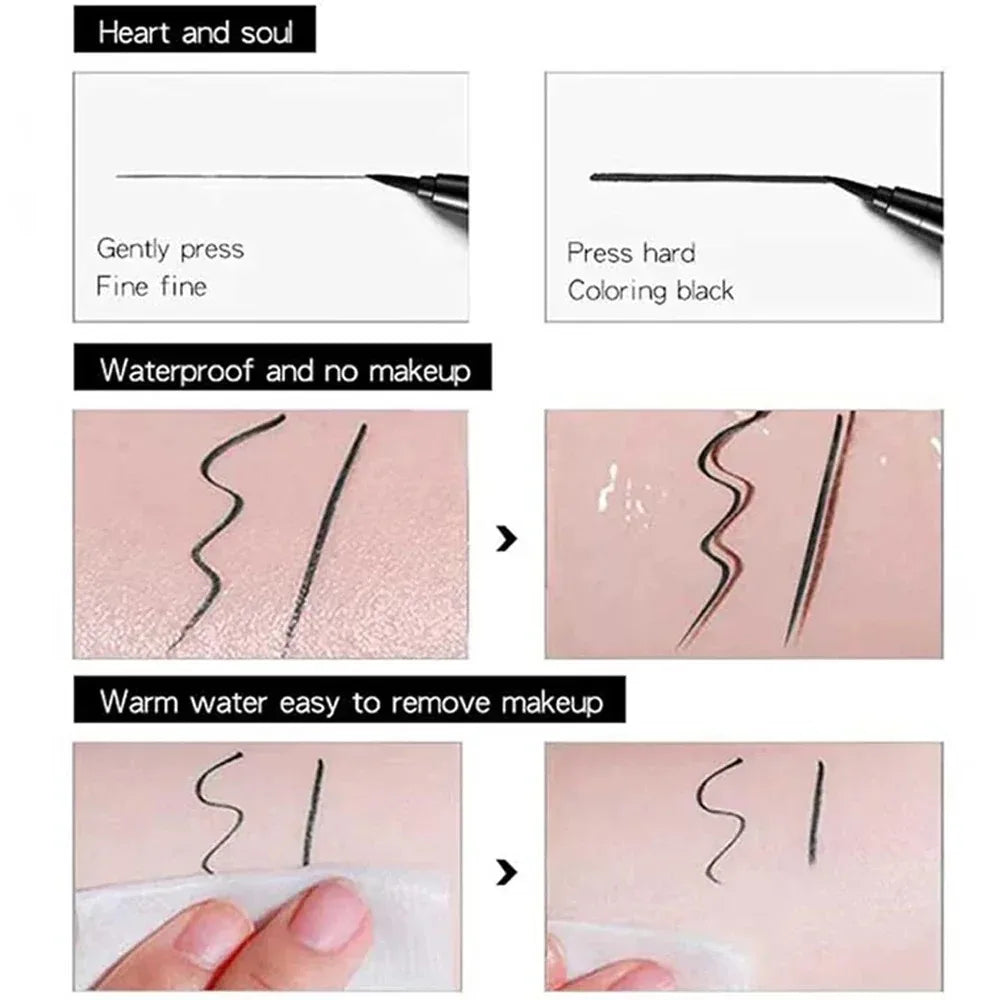 Heart and soul

Gently press
Fine fine

Press hard
Coloring black

Waterproof and no makeup

Warm water easy to remove makeup